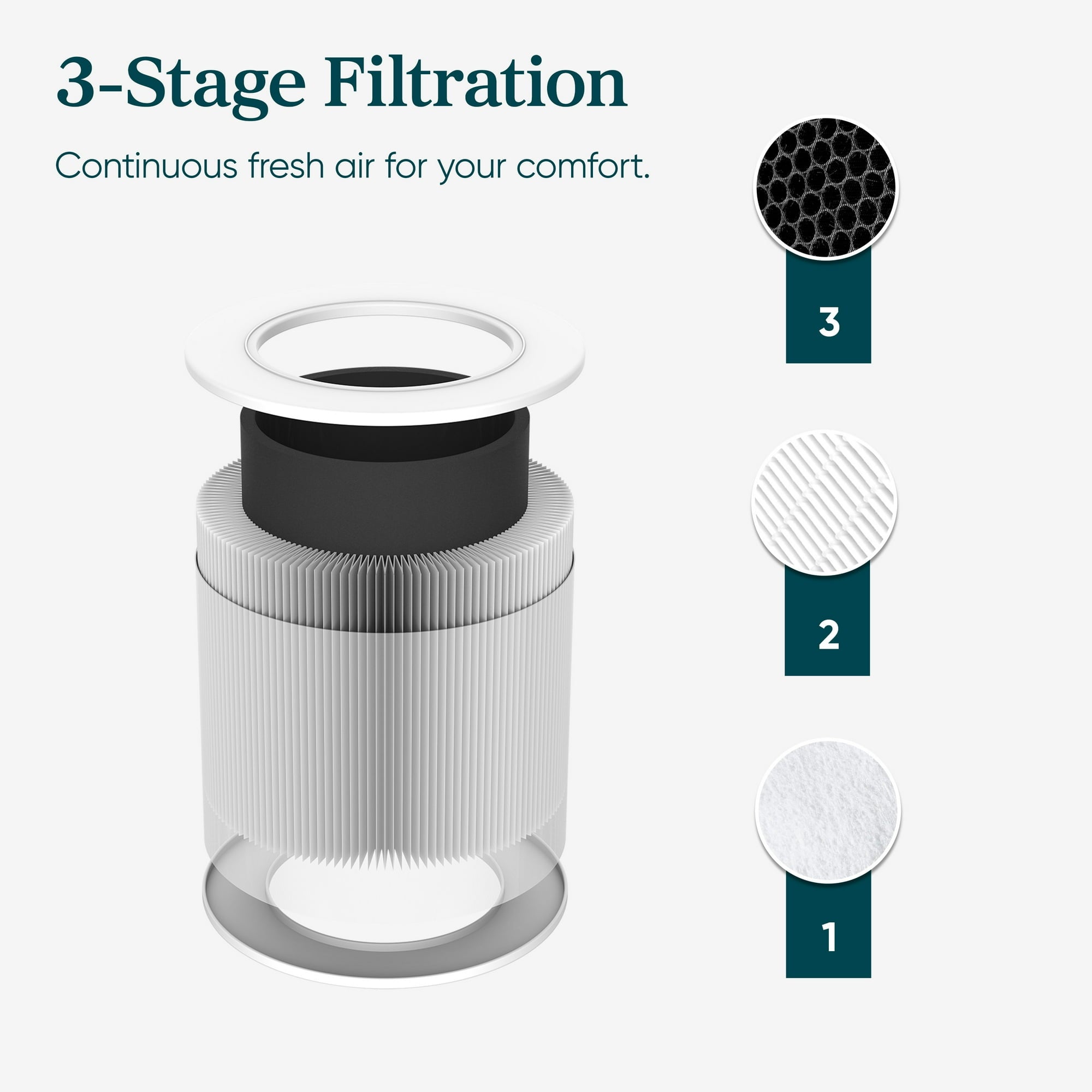 3-Stage Filtration

Continuous fresh air for your comfort.

3

2

1